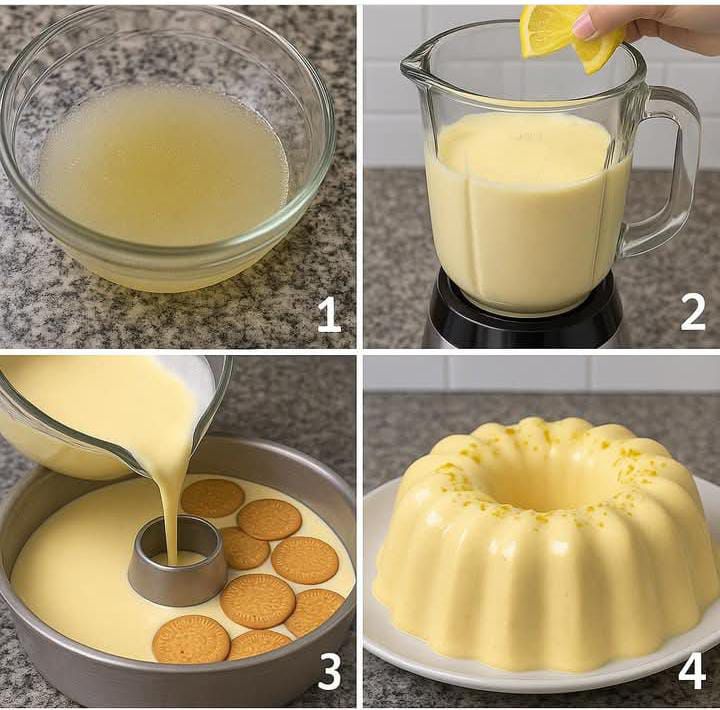 1
2
3
4